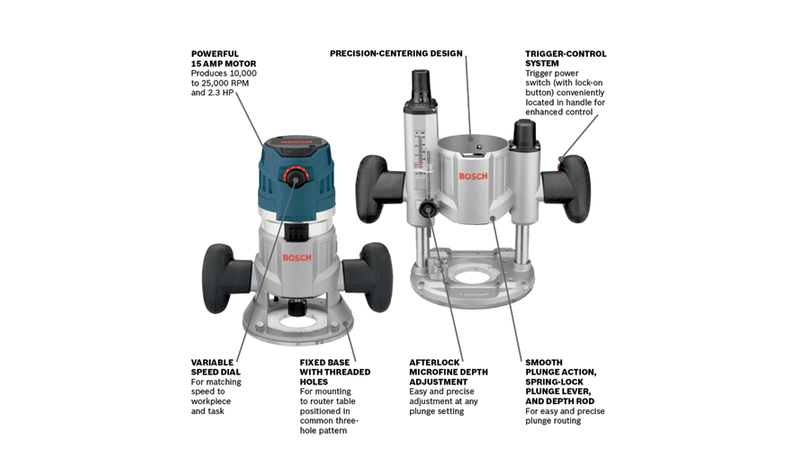 POWERFUL 15 AMP MOTOR
Produces 10,000 to 25,000 RPM and 2.3 HP

PRECISION-CENTERING DESIGN

TRIGGER-CONTROL SYSTEM
Trigger power switch (with lock-on button) conveniently located in handle for enhanced control

BOSCH

BOSCH

BOSCH

VARIABLE SPEED DIAL
For matching speed to workpiece and task

FIXED BASE WITH THREADED HOLES
For mounting to router table positioned in common three-hole pattern

AFTERLOCK MICROFINE DEPTH ADJUSTMENT
Easy and precise adjustment at any plunge setting

SMOOTH PLUNGE ACTION, SPRING-LOCK PLUNGE LEVER, AND DEPTH ROD
For easy and precise plunge routing