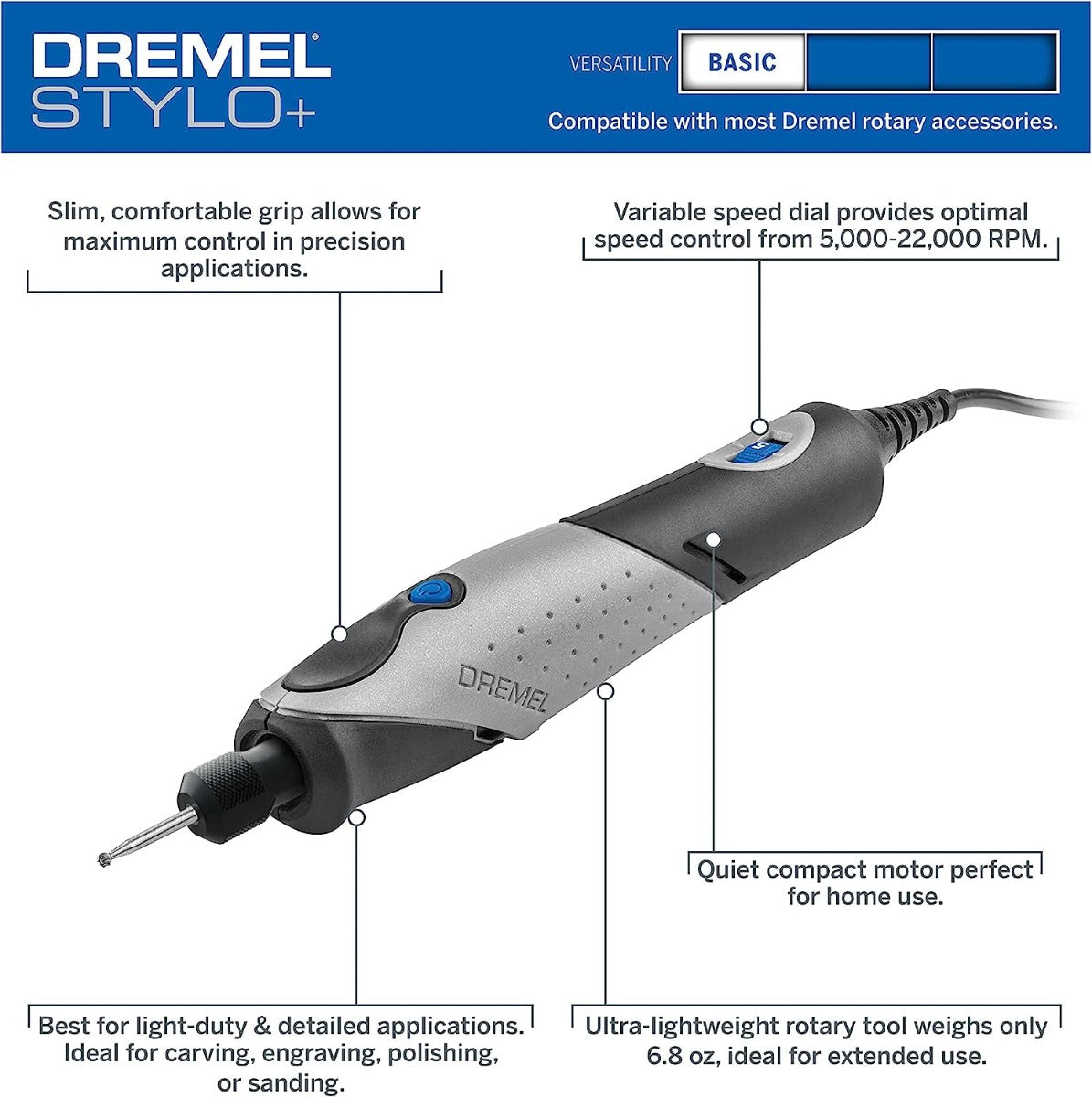 DREMEL®
STYLO+

VERSATILITY BASIC

Compatible with most Dremel rotary accessories.

Slim, comfortable grip allows for maximum control in precision applications.

Variable speed dial provides optimal speed control from 5,000-22,000 RPM.

DREMEL

Quiet compact motor perfect for home use.

Best for light-duty & detailed applications. Ideal for carving, engraving, polishing, or sanding.

Ultra-lightweight rotary tool weighs only 6.8 oz, ideal for extended use.