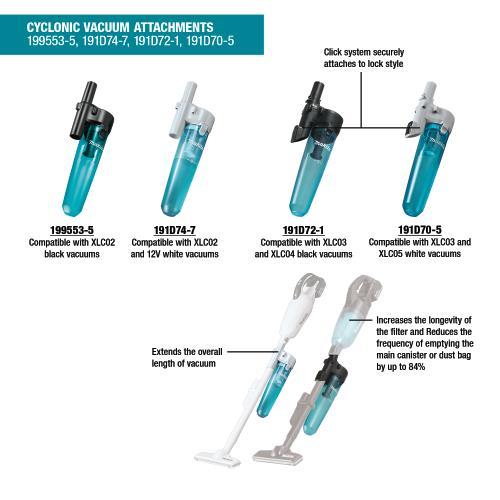 CYCLONIC VACUUM ATTACHMENTS
199553-5, 191D74-7, 191D72-1, 191D70-5

Click system securely attaches to lock style

makita

makita

makita

makita

199553-5
Compatible with XLC02 black vacuums

191D74-7
Compatible with XLC02 and 12V white vacuums

191D72-1
Compatible with XLC03 and XLC04 black vacuums

191D70-5
Compatible with XLC03 and XLC05 white vacuums

Extends the overall length of vacuum

Increases the longevity of the filter and Reduces the frequency of emptying the main canister or dust bag by up to 84%